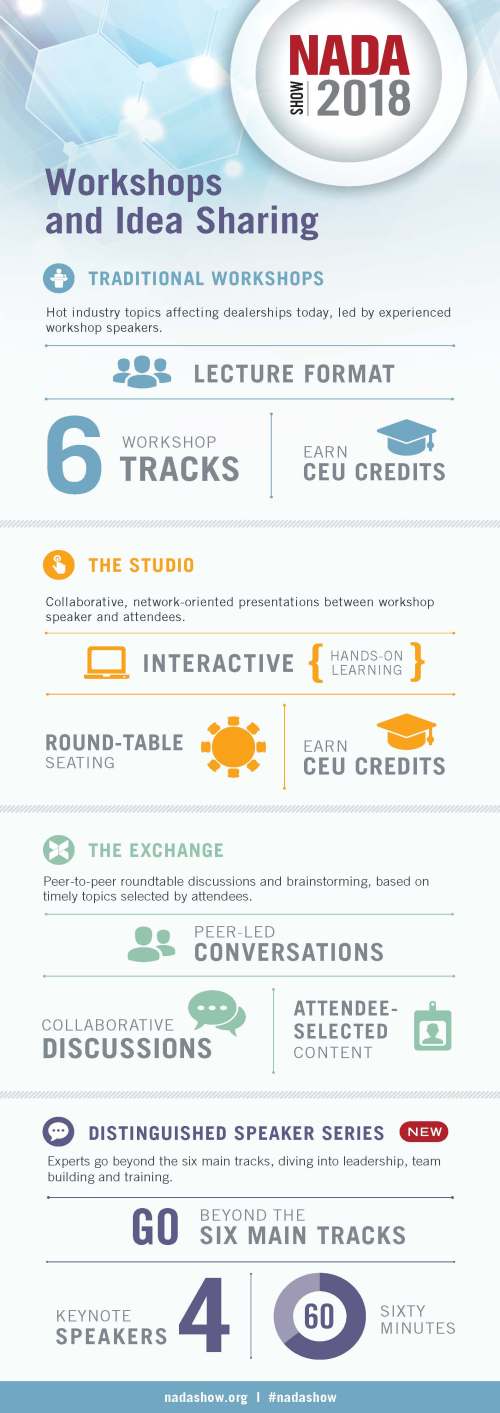 NADA SHOW 2018

Workshops and Idea Sharing

TRADITIONAL WORKSHOPS

Hot industry topics affecting dealerships today, led by experienced workshop speakers.

LECTURE FORMAT

6 WORKSHOP TRACKS

EARN CEU CREDITS

THE STUDIO

Collaborative, network-oriented presentations between workshop speaker and attendees.

INTERACTIVE { HANDS-ON LEARNING }

ROUND-TABLE SEATING

EARN CEU CREDITS

THE EXCHANGE

Peer-to-peer roundtable discussions and brainstorming, based on timely topics selected by attendees.

PEER-LED CONVERSATIONS

COLLABORATIVE DISCUSSIONS

ATTENDEE-SELECTED CONTENT

DISTINGUISHED SPEAKER SERIES NEW

Experts go beyond the six main tracks, diving into leadership, team building and training.

GO BEYOND THE SIX MAIN TRACKS

KEYNOTE SPEAKERS 4

60 SIXTY MINUTES

nadashow.org | #nadashow